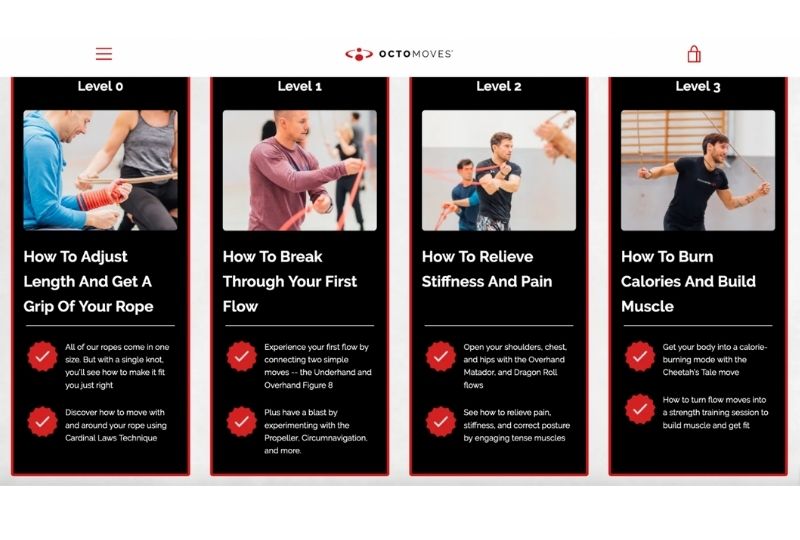 OCTOMOVES

Level 0

How To Adjust Length And Get A Grip Of Your Rope

All of our ropes come in one size. But with a single knot, you'll see how to make it fit you just right

Discover how to move with and around your rope using Cardinal Laws Technique

Level 1

How To Break Through Your First Flow

Experience your first flow by connecting two simple moves -- the Underhand and Overhand Figure 8

Plus have a blast by experimenting with the Propeller, Circumnavigation, and more.

Level 2

How To Relieve Stiffness And Pain

Open your shoulders, chest, and hips with the Overhand Matador, and Dragon Roll flows

See how to relieve pain, stiffness, and correct posture by engaging tense muscles

Level 3

How To Burn Calories And Build Muscle

Get your body into a calorie-burning mode with the Cheetah's Tale move

How to turn flow moves into a strength training session to build muscle and get fit